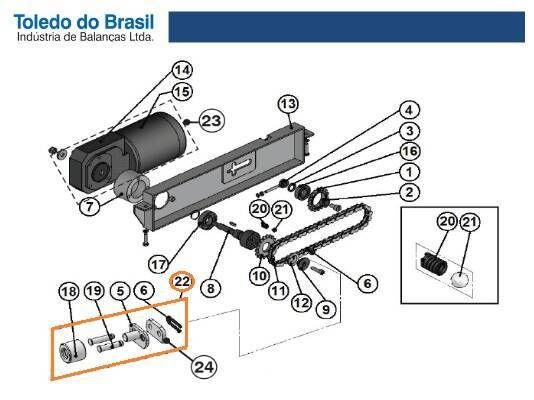 Toledo do Brasil
Indústria de Balanças Ltda.

14
15
23
13
4
3
16
1
2
7
20
21
20
21
17
8
10
11
12
9
6
22
18
19
5
6
24