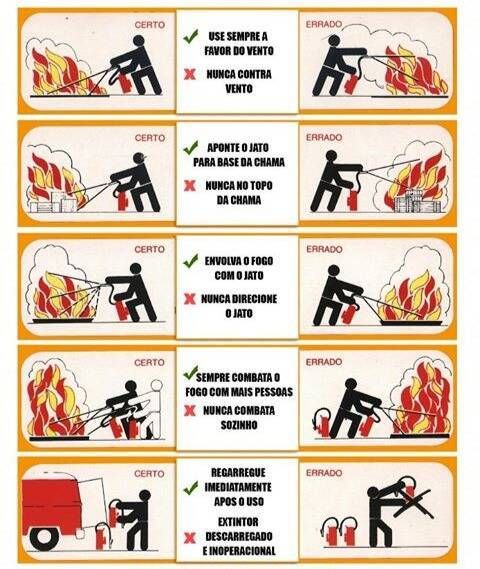 CERTO

✓ USE SEMPRE A FAVOR DO VENTO

✗ NUNCA CONTRA VENTO

ERRADO

CERTO

✓ APONTE O JATO PARA BASE DA CHAMA

✗ NUNCA NO TOPO DA CHAMA

ERRADO

CERTO

✓ ENVOLVA O FOGO COM O JATO

✗ NUNCA DIRECIONE O JATO

ERRADO

CERTO

✓ SEMPRE COMBATA O FOGO COM MAIS PESSOAS

✗ NUNCA COMBATA SOZINHO

ERRADO

CERTO

✓ REGARREGUE IMEDIATAMENTE APOS O USO

✗ EXTINTOR DESCARREGADO E INOPERACIONAL

ERRADO